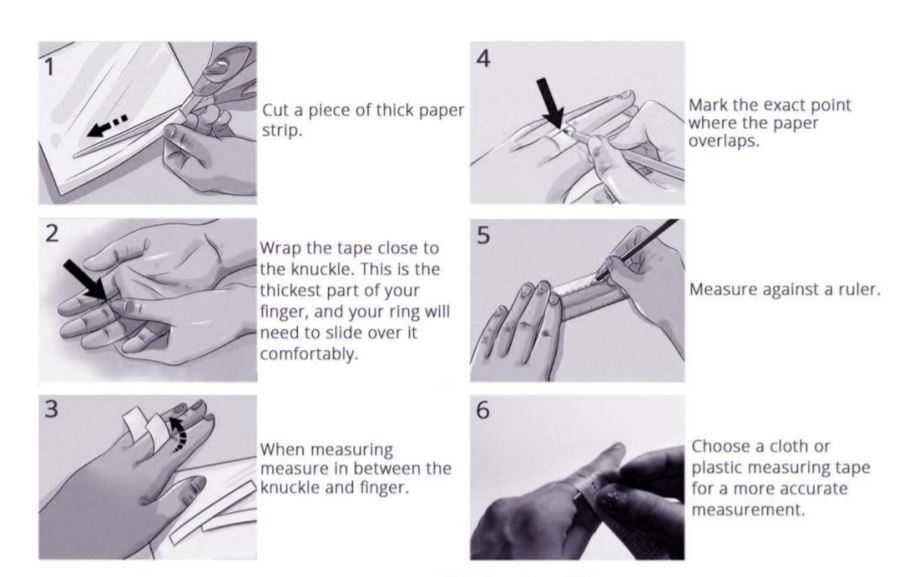 1

Cut a piece of thick paper strip.

2

Wrap the tape close to the knuckle. This is the thickest part of your finger, and your ring will need to slide over it comfortably.

3

When measuring measure in between the knuckle and finger.

4

Mark the exact point where the paper overlaps.

5

Measure against a ruler.

6

Choose a cloth or plastic measuring tape for a more accurate measurement.